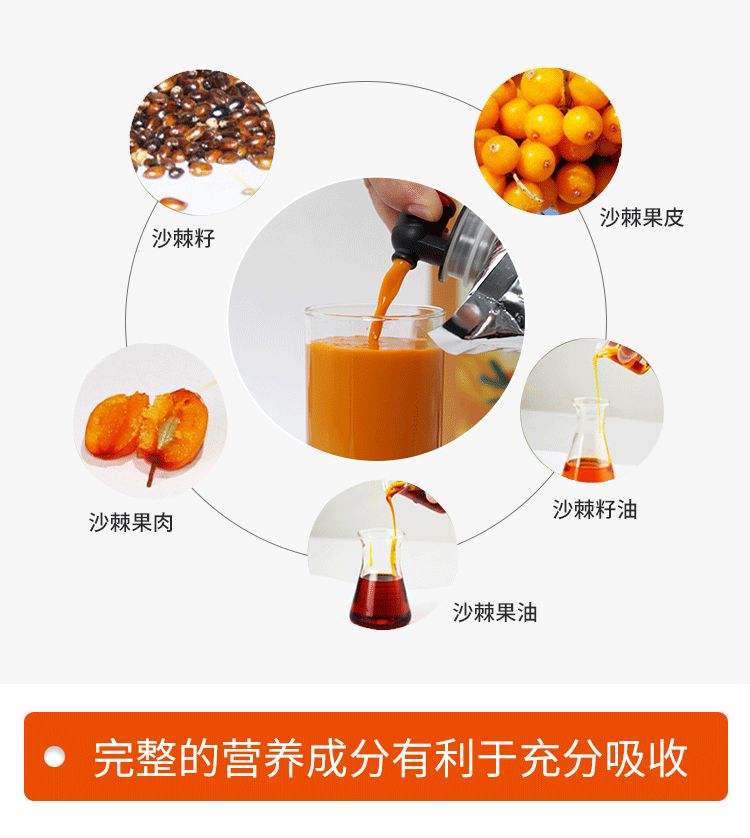 沙棘籽

沙棘果皮

沙棘果肉

沙棘籽油

沙棘果油

完整的营养成分有利于充分吸收