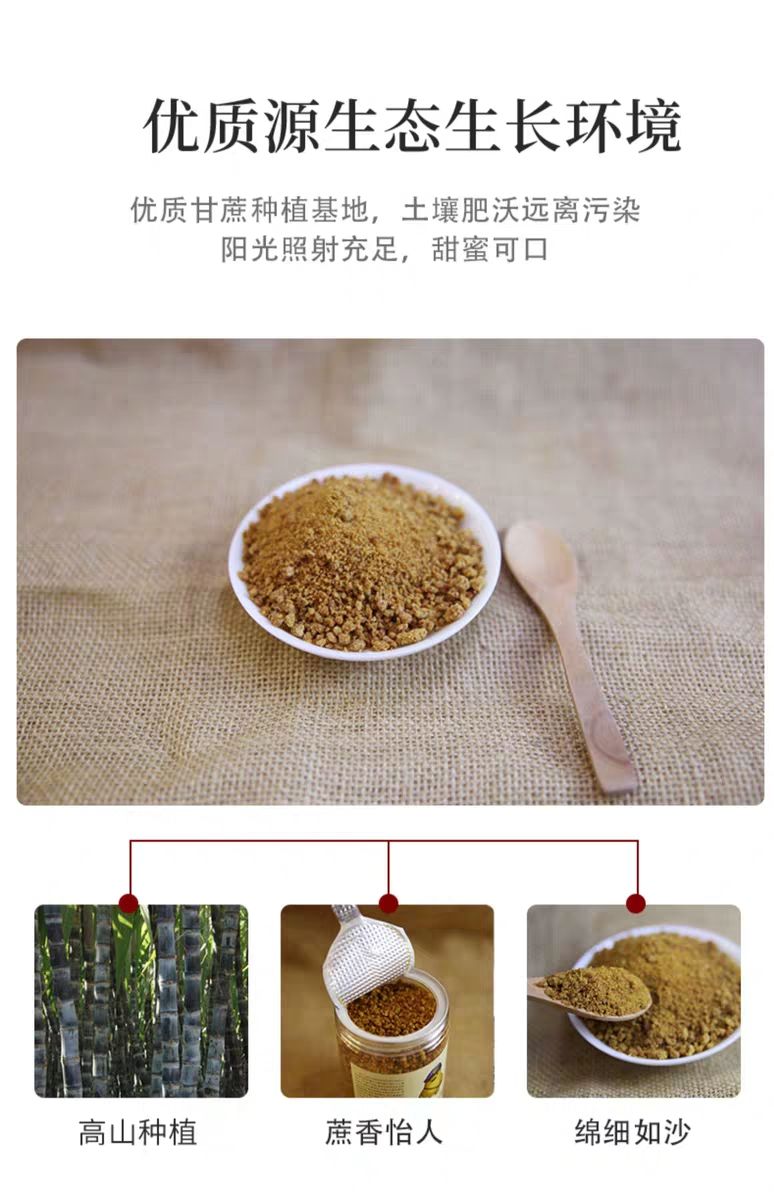 优质源生态生长环境

优质甘蔗种植基地，土壤肥沃远离污染
阳光照射充足，甜蜜可口

高山种植

蔗香怡人

绵细如沙