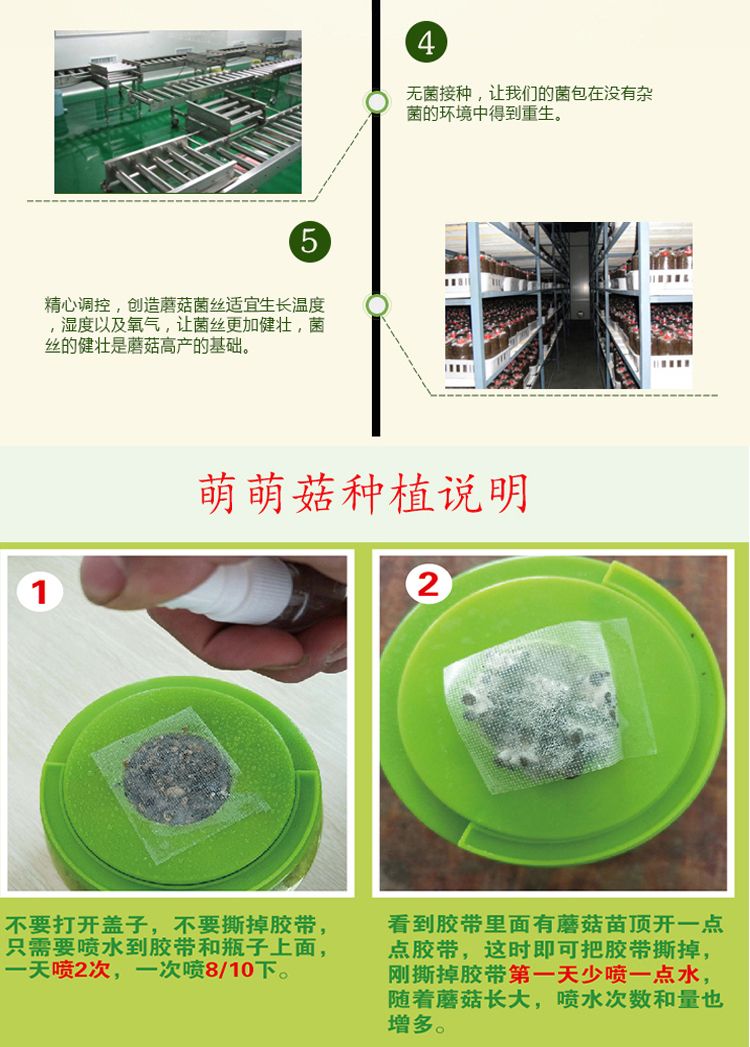 4

无菌接种，让我们的菌包在没有杂菌的环境中得到重生。

5

精心调控，创造蘑菇菌丝适宜生长温度，湿度以及氧气，让菌丝更加健壮，菌丝的健壮是蘑菇高产的基础。

萌萌菇种植说明

1

2

不要打开盖子，不要撕掉胶带，只需要喷水到胶带和瓶子上面，一天喷2次，一次喷8/10下。

看到胶带里面有蘑菇苗顶开一点点胶带，这时即可把胶带撕掉，刚撕掉胶带第一天少喷一点水，随着蘑菇长大，喷水次数和量也增多。