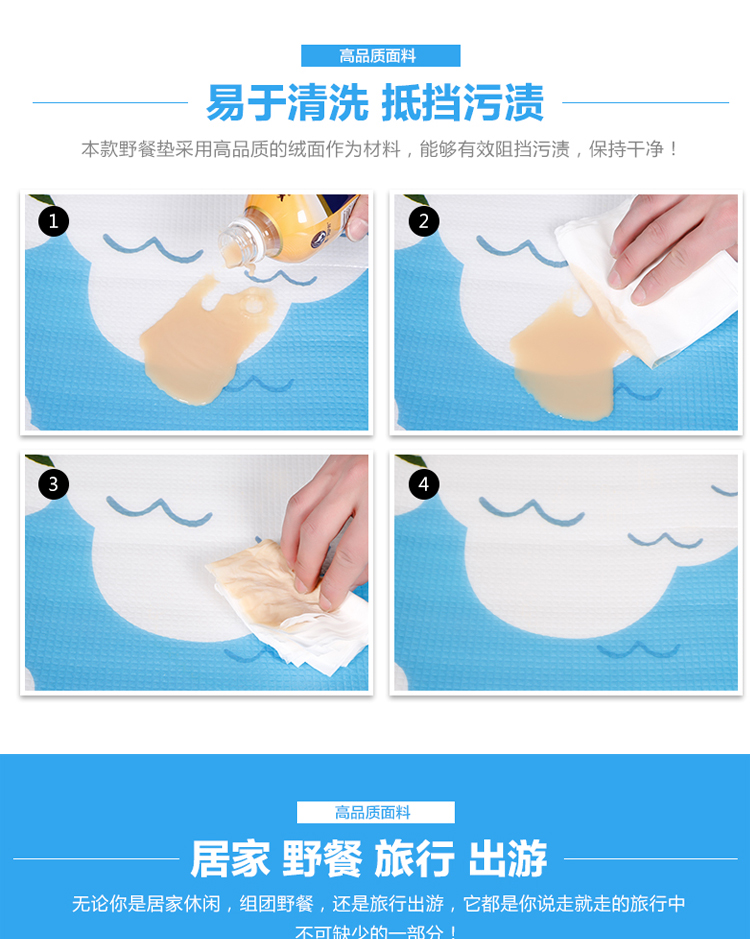 高品质面料

易于清洗 抵挡污渍

本款野餐垫采用高品质的绒面作为材料，能够有效阻挡污渍，保持干净！

1

2

3

4

高品质面料

居家 野餐 旅行 出游

无论你是居家休闲，组团野餐，还是旅行出游，它都是你说走就走的旅行中不可缺少的一部分！