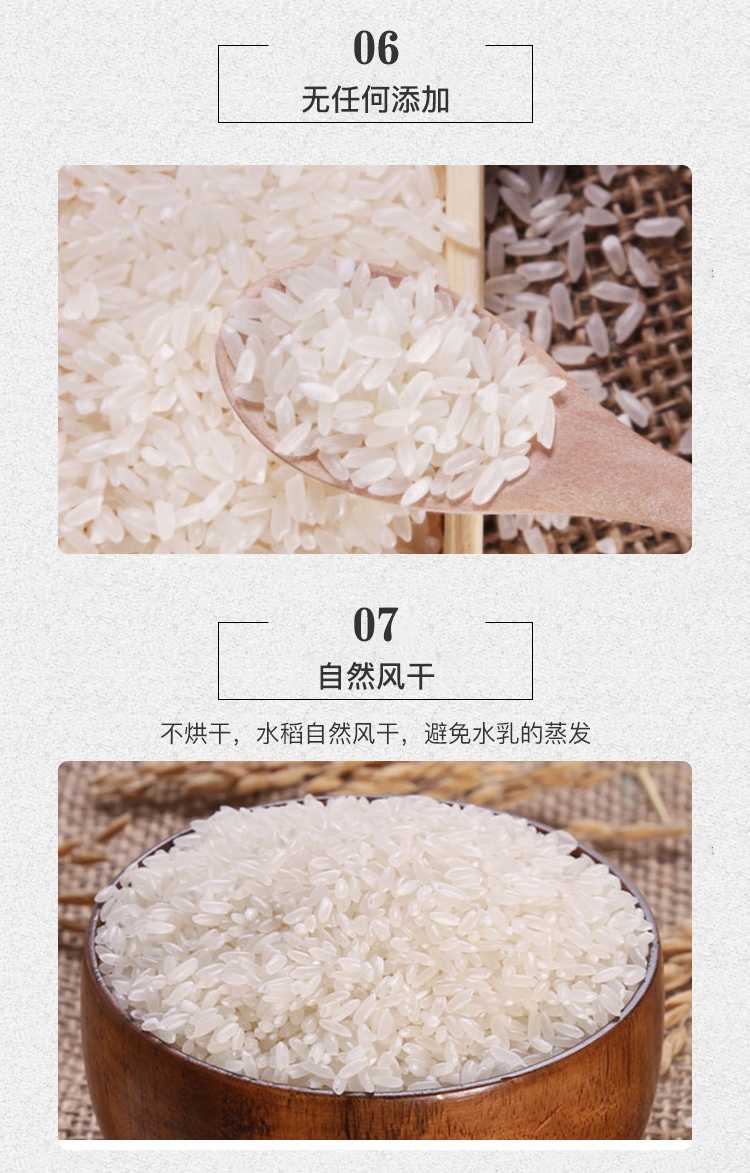 06

无任何添加

07

自然风干

不烘干，水稻自然风干，避免水乳的蒸发