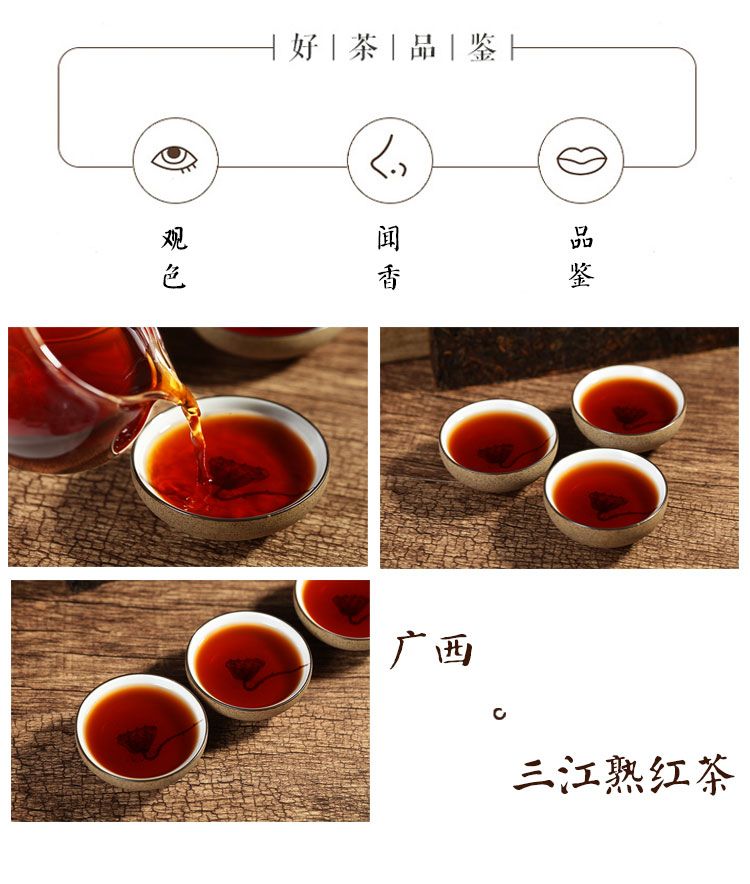 好 | 茶 | 品 | 鉴

观色

闻香

品鉴

广西

。

三江熟红茶