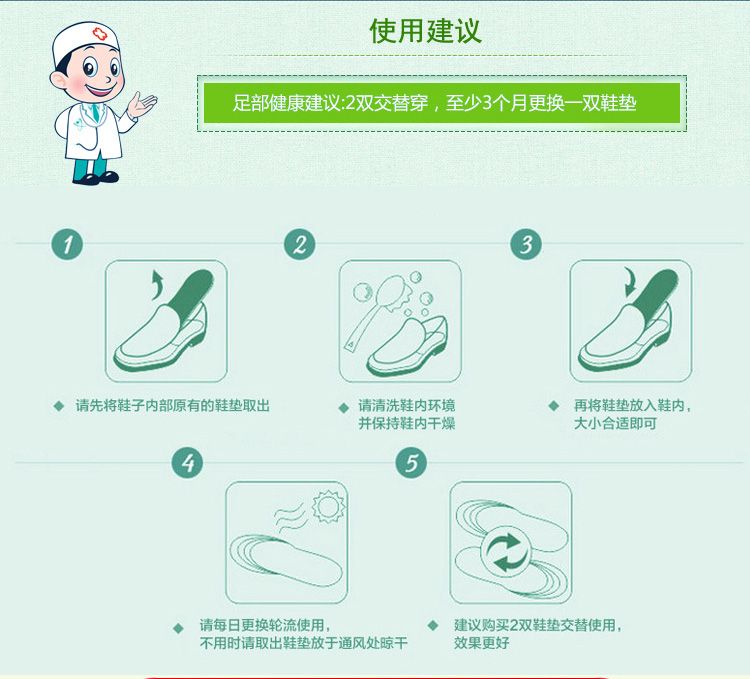 使用建议

足部健康建议:2双交替穿，至少3个月更换一双鞋垫

1

◆ 请先将鞋子内部原有的鞋垫取出

2

◆ 请清洗鞋内环境并保持鞋内干燥

3

◆ 再将鞋垫放入鞋内，大小合适即可

4

◆ 请每日更换轮流使用，不用时请取出鞋垫放于通风处晾干

5

◆ 建议购买2双鞋垫交替使用，效果更好